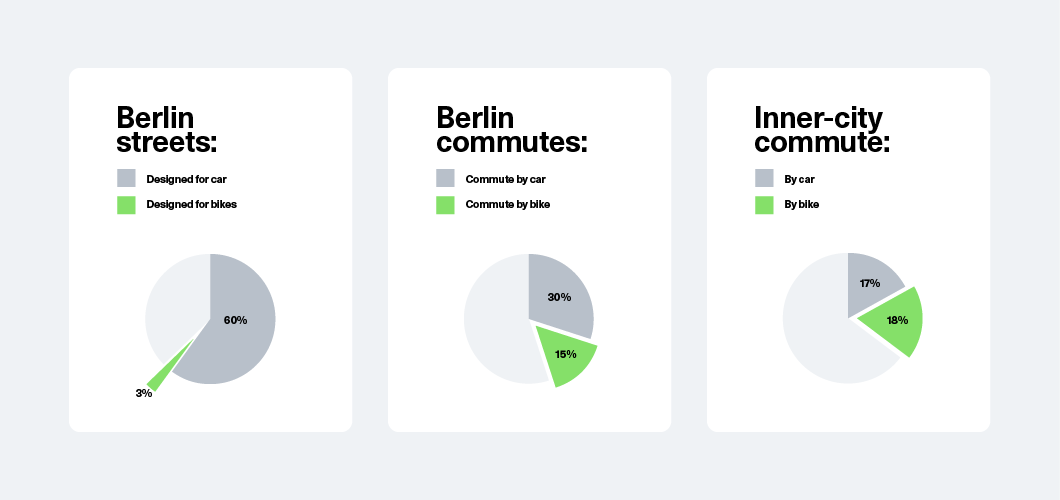 Berlin streets:

Designed for car

Designed for bikes

60%

3%

Berlin commutes:

Commute by car

Commute by bike

30%

15%

Inner-city commute:

By car

By bike

17%

18%